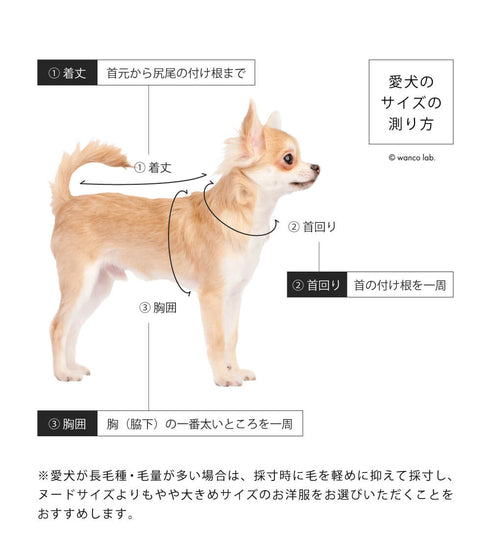 ① 着丈 首元から尻尾の付け根まで

愛犬の
サイズの
測り方

© wanco lab.

① 着丈

② 首回り

② 首回り 首の付け根を一周

③ 胸囲

③ 胸囲 胸（脇下）の一番太いところを一周

※愛犬が長毛種・毛量が多い場合は、採寸時に毛を軽めに抑えて採寸し、ヌードサイズよりもやや大きめサイズのお洋服をお選びいただくことをおすすめします。